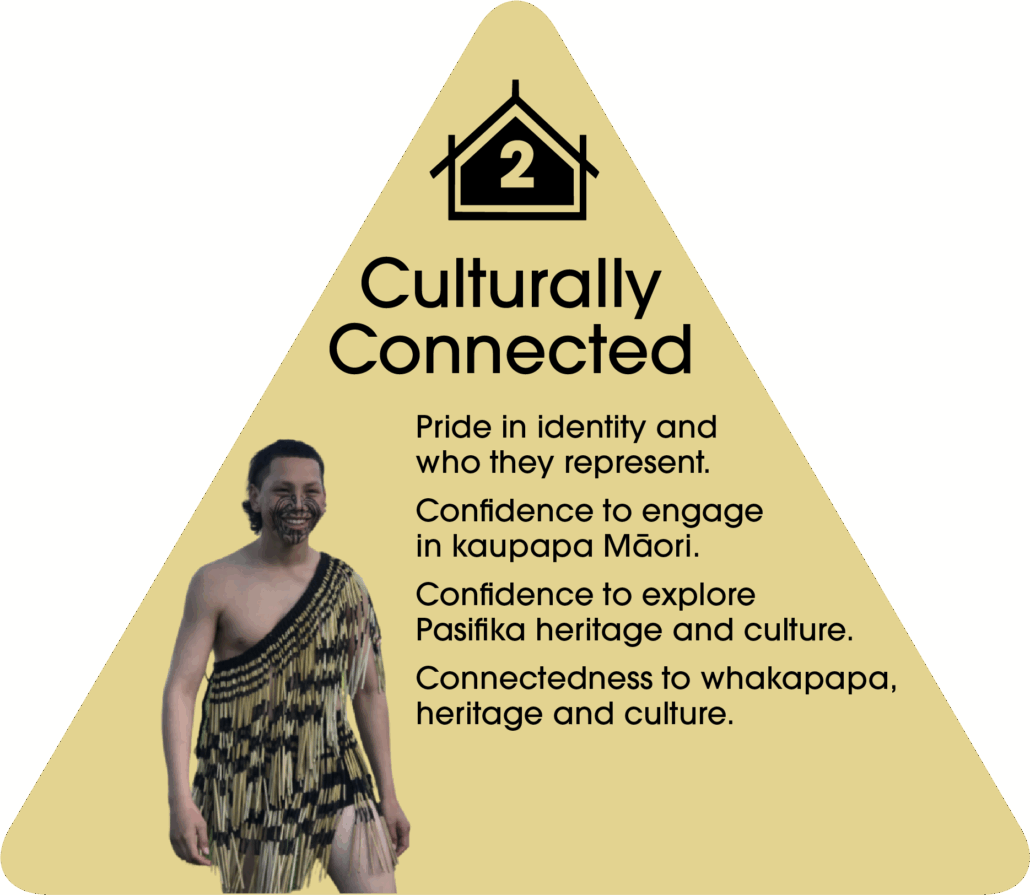 2

Culturally Connected

Pride in identity and who they represent.

Confidence to engage in kaupapa Māori.

Confidence to explore Pasifika heritage and culture.

Connectedness to whakapapa, heritage and culture.